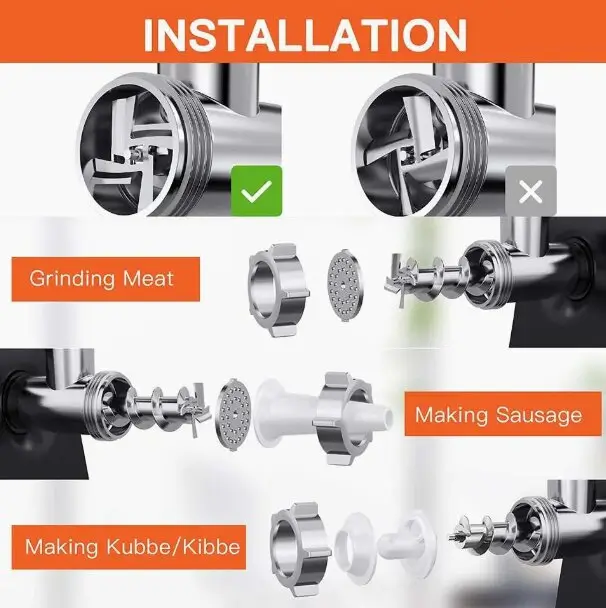 INSTALLATION

Grinding Meat

Making Sausage

Making Kubbe/Kibbe