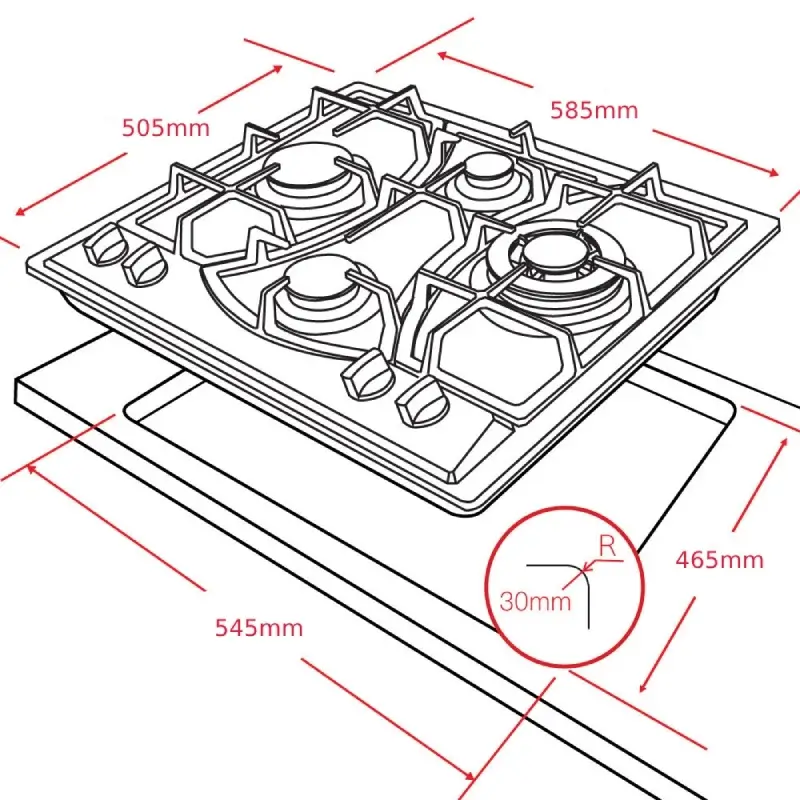 505mm

585mm

R

30mm

465mm

545mm